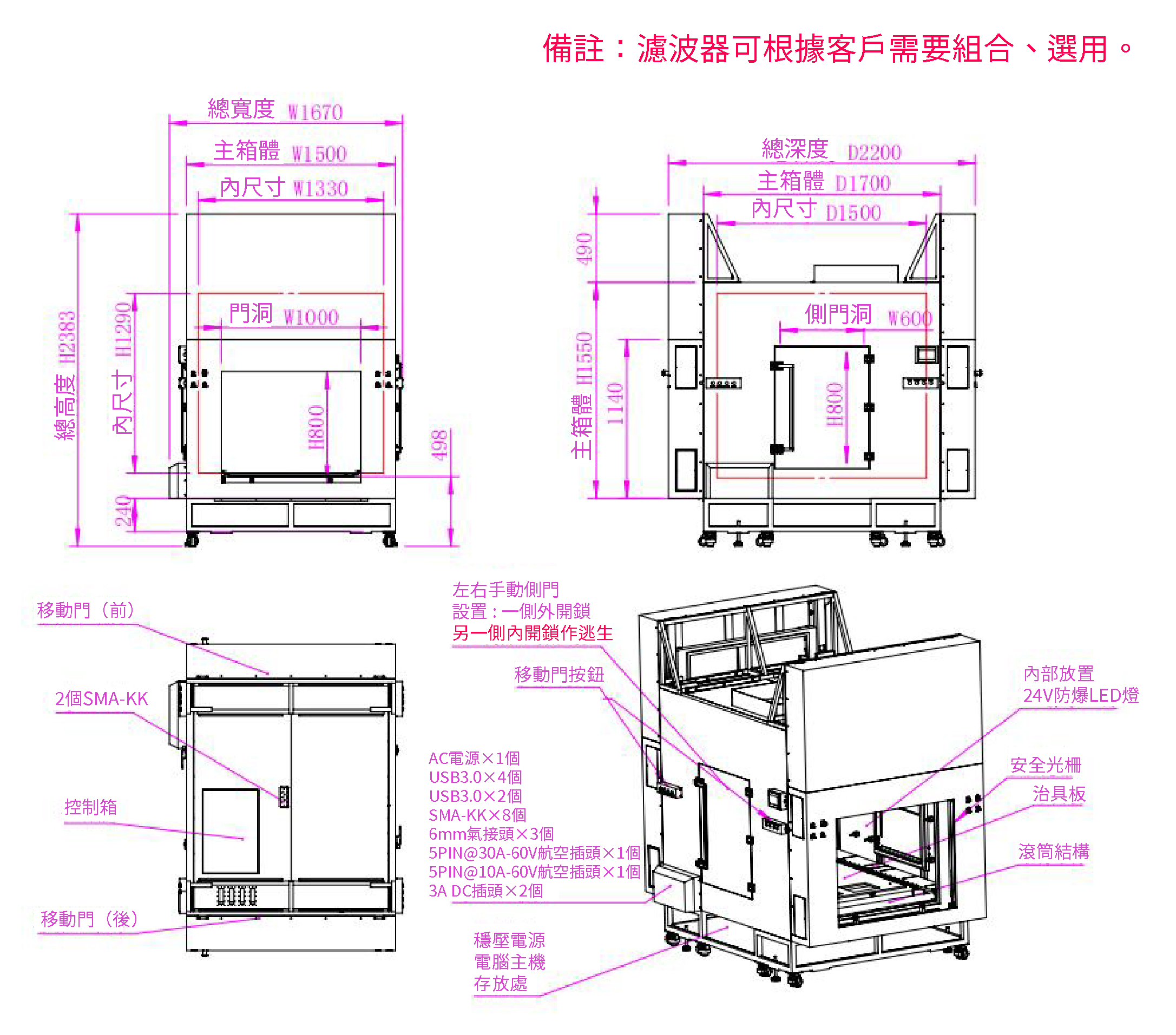 備註：濾波器可根據客戶需要組合、選用。

總寬度 W1670
主箱體 W1500
內尺寸 W1330
門洞 W1000
總高度 H2383
內尺寸 H1290
H800
498
240

總深度 D2200
主箱體 D1700
內尺寸 D1500
側門洞 W600
490
主箱體 H1550
1140
H800

移動門（前）
2個SMA-KK
控制箱
移動門（後）

左右手動側門
設置：一側外開鎖
另一側內開鎖作逃生
移動門按鈕
AC電源×1個
USB3.0×4個
USB3.0×2個
SMA-KK×8個
6mm氣接頭×3個
5PIN@30A-60V航空插頭×1個
5PIN@10A-60V航空插頭×1個
3A DC插頭×2個
穩壓電源
電腦主機
存放處

內部放置
24V防爆LED燈
安全光柵
治具板
滾筒結構