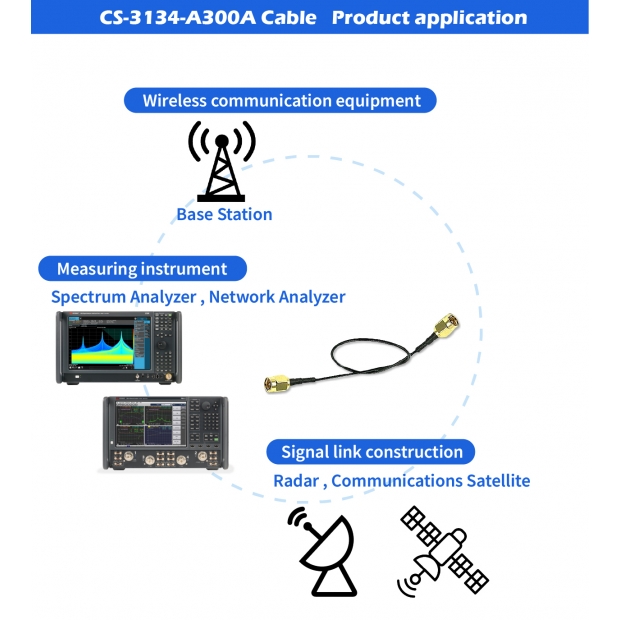 CS-3134-A300A Cable Product application

Wireless communication equipment

Base Station

Measuring instrument

Spectrum Analyzer , Network Analyzer

Signal link construction

Radar , Communications Satellite